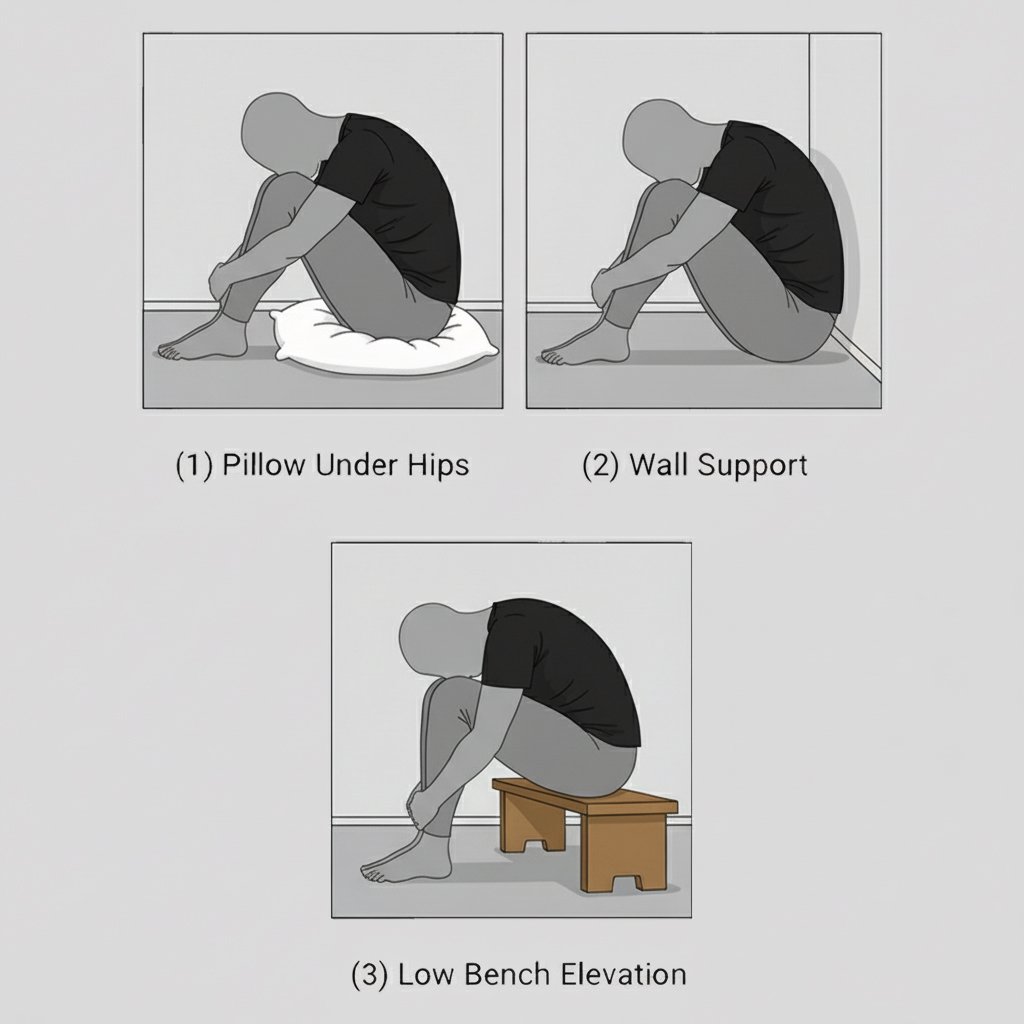 (1) Pillow Under Hips

(2) Wall Support

(3) Low Bench Elevation